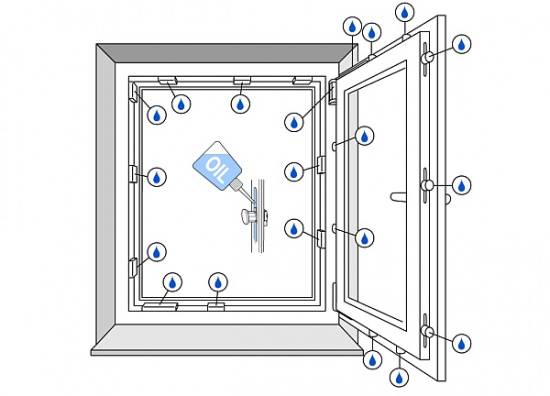 OIL